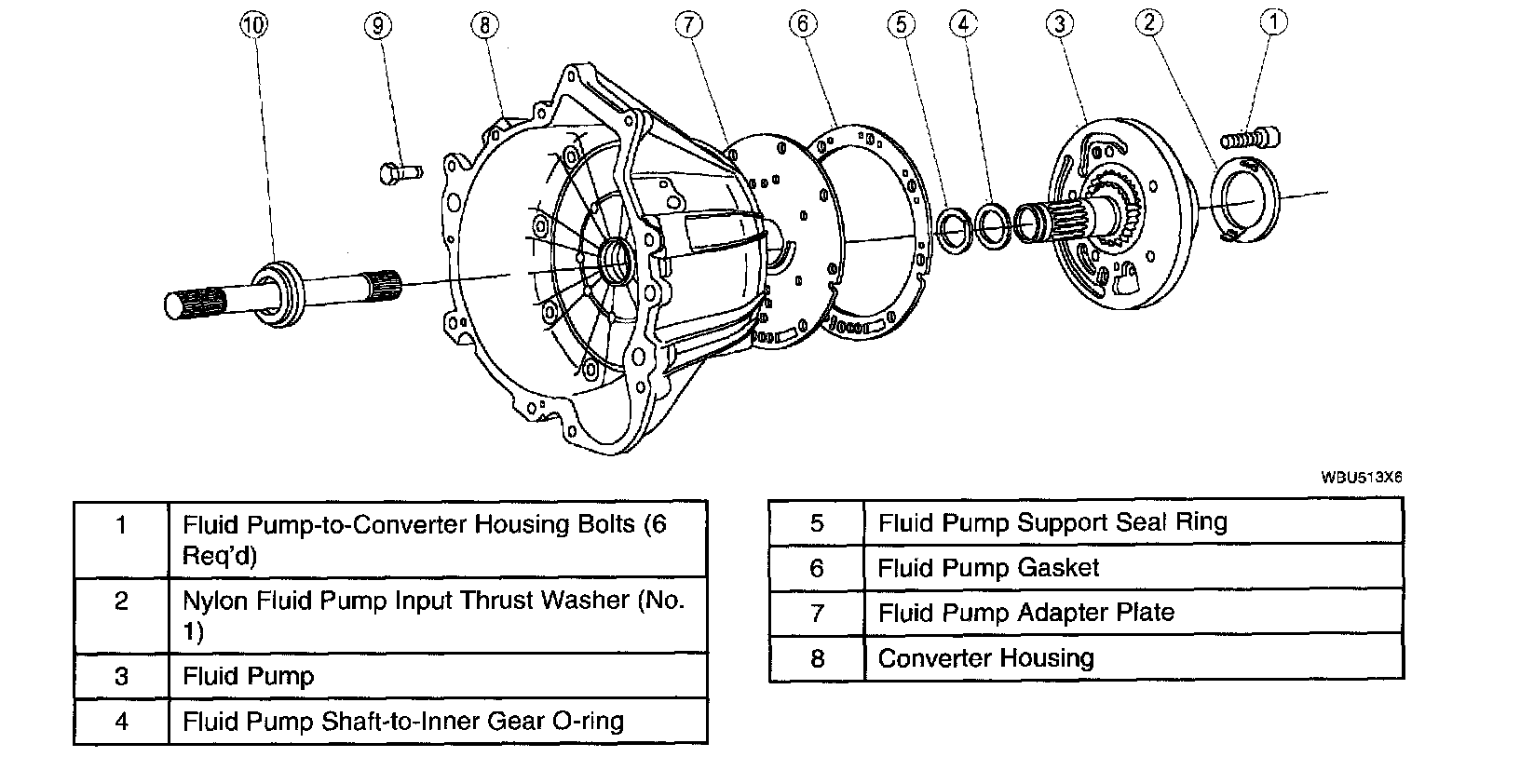 10 9 8 7 6 5 4 3 2 1

WBU513X6

| 1 | Fluid Pump-to-Converter Housing Bolts (6 Req'd) |
|---|---|
| 2 | Nylon Fluid Pump Input Thrust Washer (No. 1) |
| 3 | Fluid Pump |
| 4 | Fluid Pump Shaft-to-Inner Gear O-ring |

| 5 | Fluid Pump Support Seal Ring |
|---|---|
| 6 | Fluid Pump Gasket |
| 7 | Fluid Pump Adapter Plate |
| 8 | Converter Housing |