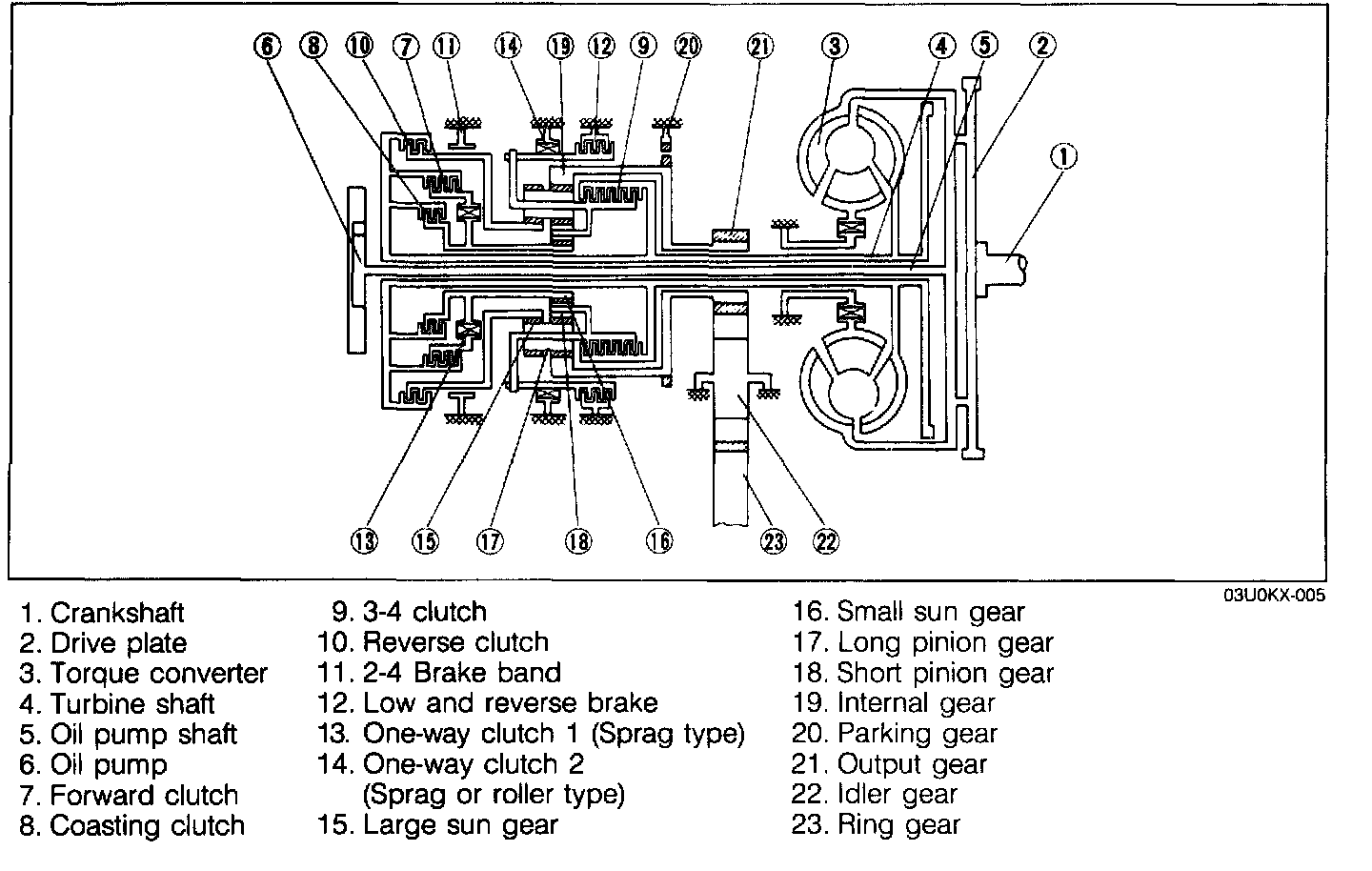 6 8 10 7 11 14 19 12 9 20 21 3 4 5 2

1

13 15 17 18 16 23 22

03U0KX-005

1. Crankshaft
2. Drive plate
3. Torque converter
4. Turbine shaft
5. Oil pump shaft
6. Oil pump
7. Forward clutch
8. Coasting clutch

9. 3-4 clutch
10. Reverse clutch
11. 2-4 Brake band
12. Low and reverse brake
13. One-way clutch 1 (Sprag type)
14. One-way clutch 2 (Sprag or roller type)
15. Large sun gear

16. Small sun gear
17. Long pinion gear
18. Short pinion gear
19. Internal gear
20. Parking gear
21. Output gear
22. Idler gear
23. Ring gear