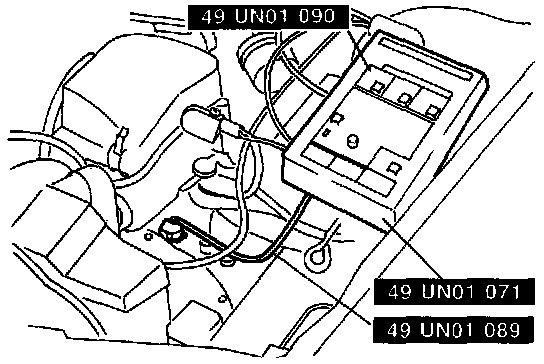 49 UN01 090

49 UN01 071

49 UN01 089