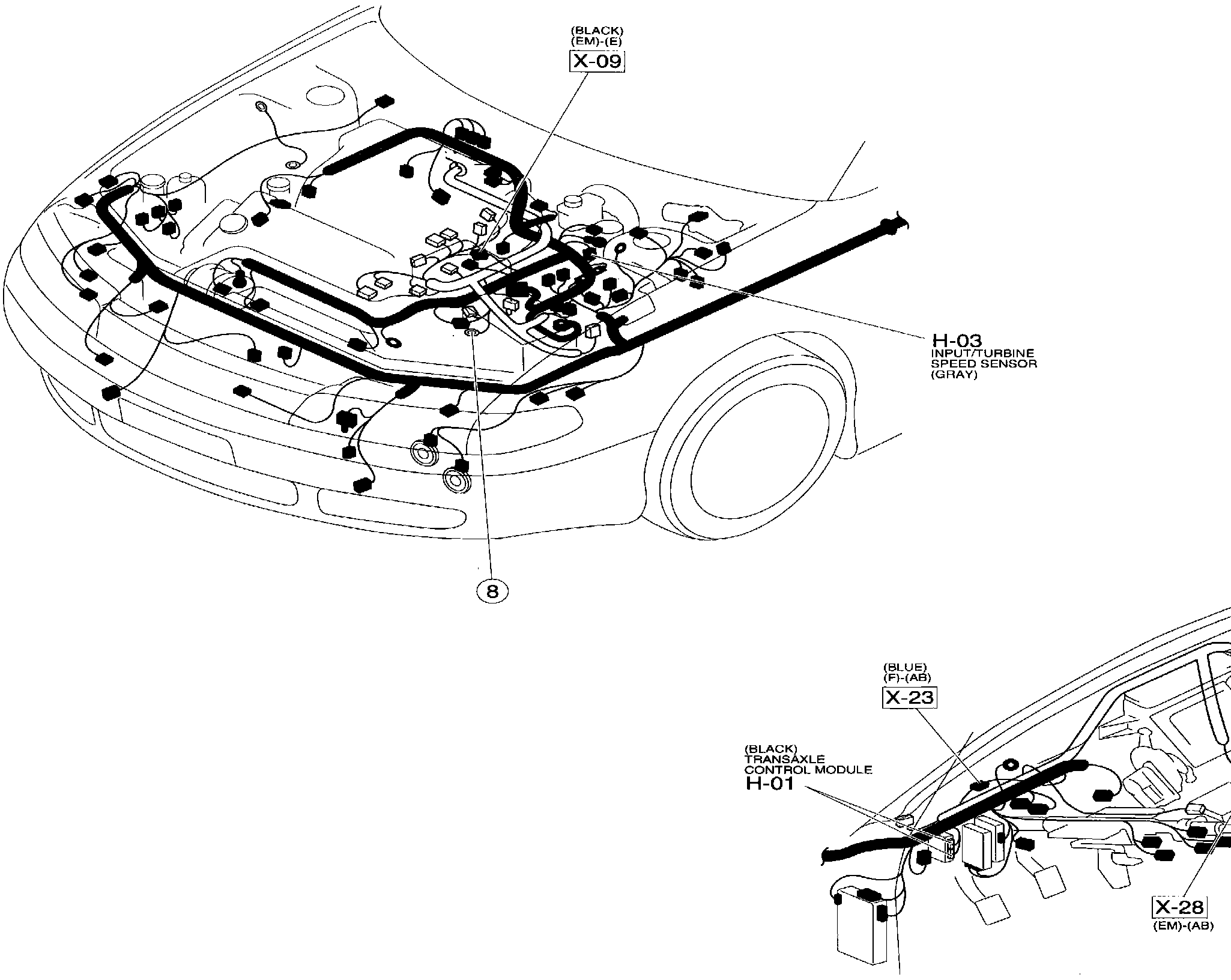 (BLACK)
(EM)-(E)
X-09

H-03
INPUT/TURBINE
SPEED SENSOR
(GRAY)

8

(BLUE)
(F)-(AB)
X-23

(BLACK)
TRANSAXLE
CONTROL MODULE
H-01

X-28
(EM)-(AB)