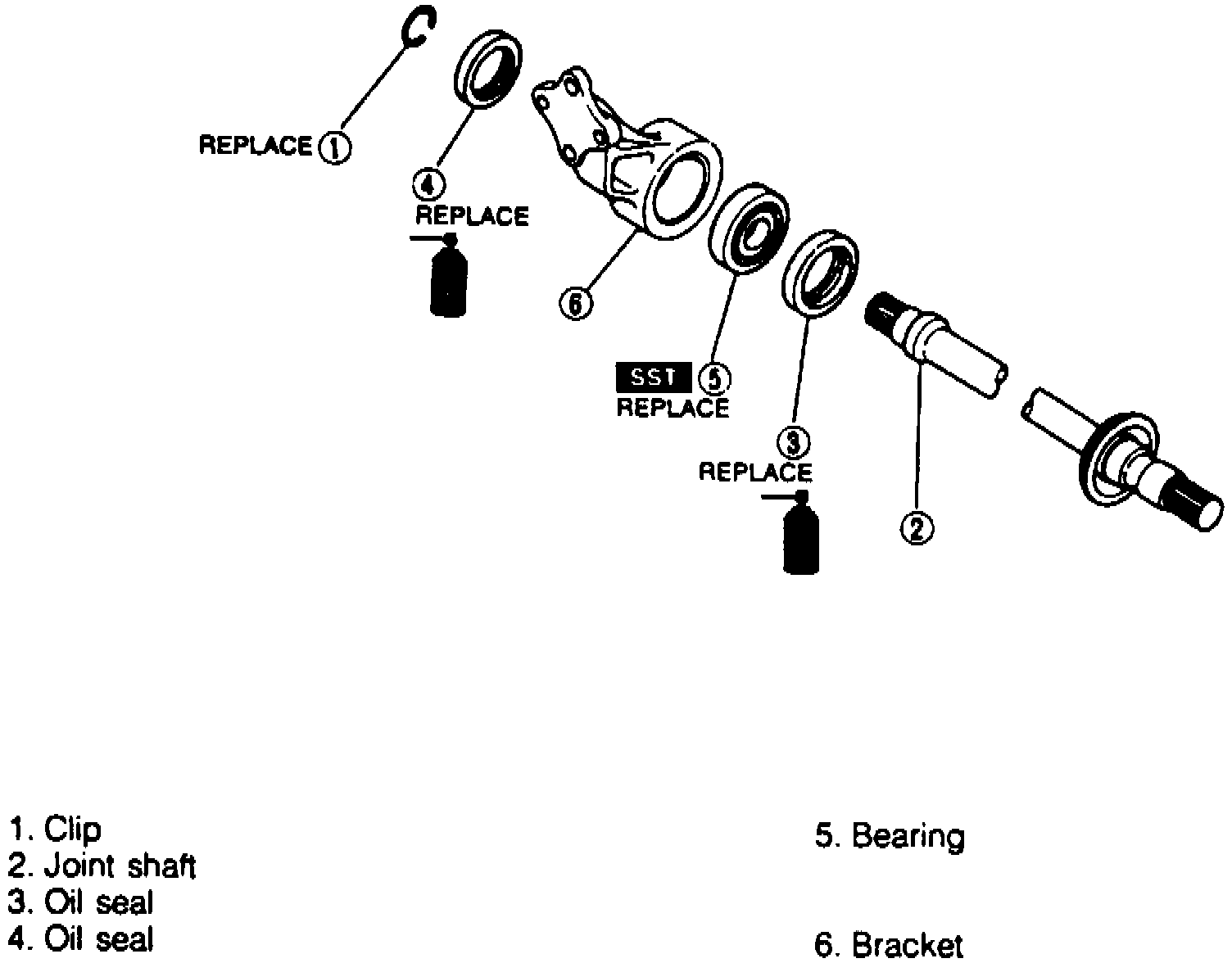 REPLACE ①

④
REPLACE

⑥

SST ⑤
REPLACE

③
REPLACE

②

1. Clip
2. Joint shaft
3. Oil seal
4. Oil seal

5. Bearing

6. Bracket