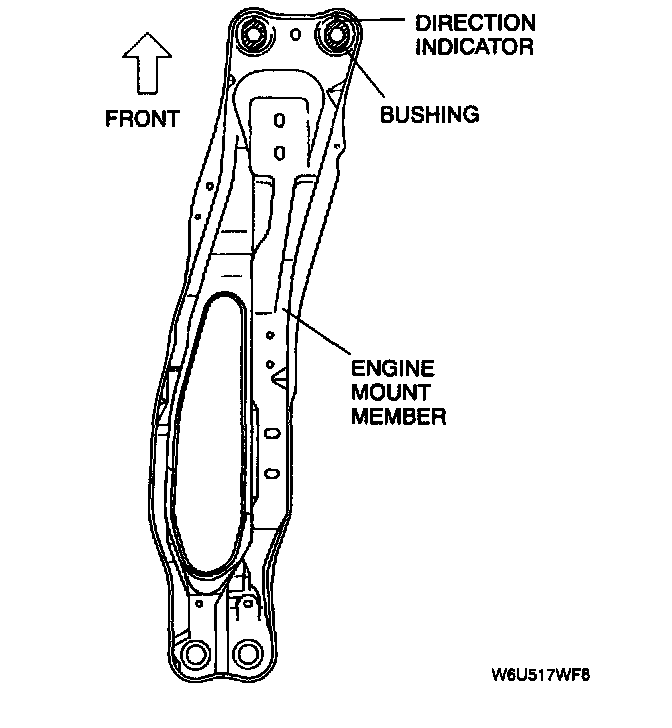 DIRECTION INDICATOR

FRONT

BUSHING

ENGINE MOUNT MEMBER

W6U517WF8