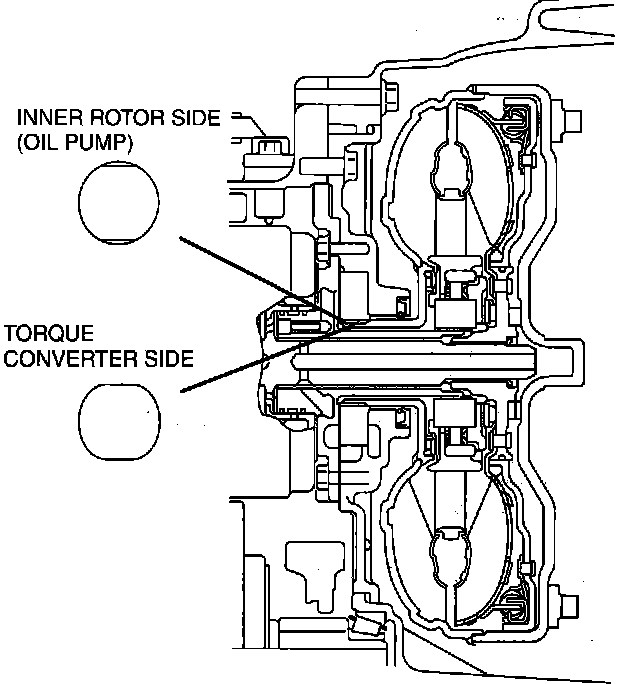 INNER ROTOR SIDE
(OIL PUMP)

TORQUE
CONVERTER SIDE