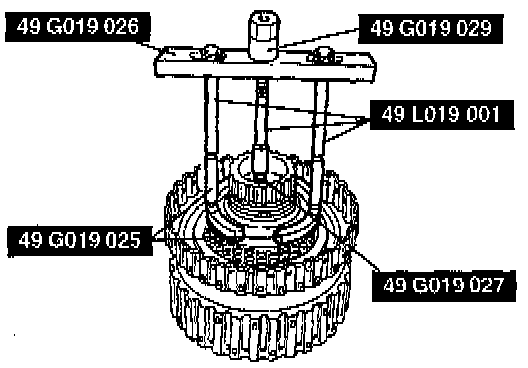 49 G019 026

49 G019 029

49 L019 001

49 G019 025

49 G019 027