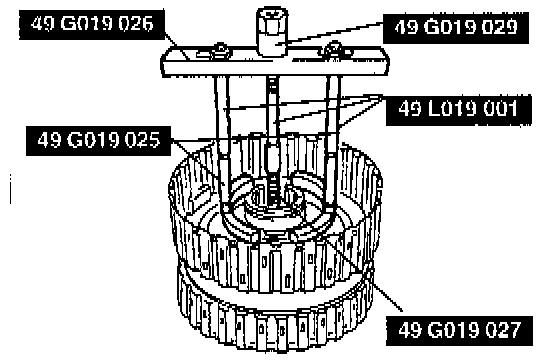 49 G019 026

49 G019 029

49 L019 001

49 G019 025

49 G019 027