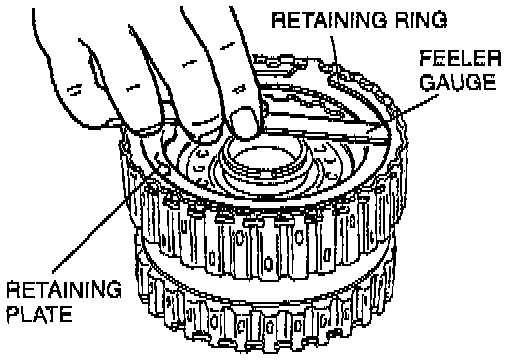 RETAINING RING

FEELER GAUGE

RETAINING PLATE