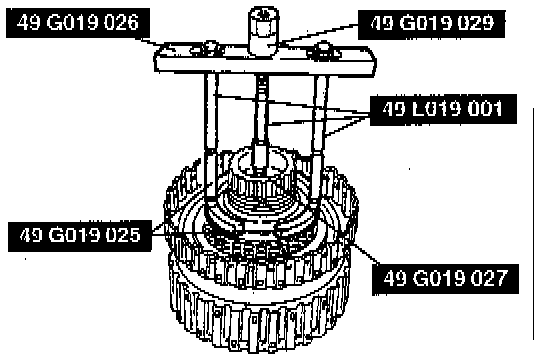 49 G019 026

49 G019 029

49 L019 001

49 G019 025

49 G019 027