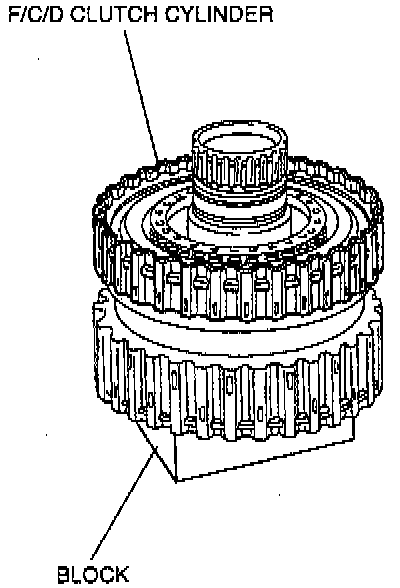 F/C/D CLUTCH CYLINDER

BLOCK