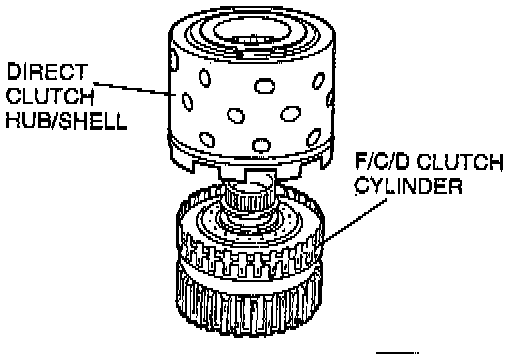 DIRECT CLUTCH HUB/SHELL

F/C/D CLUTCH CYLINDER