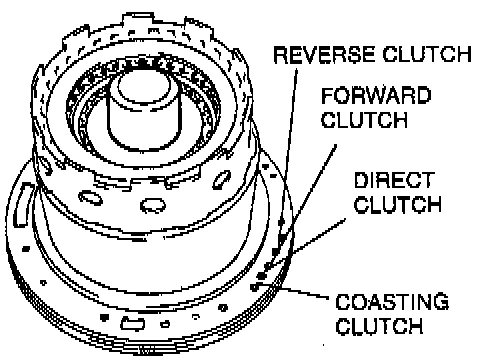 REVERSE CLUTCH

FORWARD CLUTCH

DIRECT CLUTCH

COASTING CLUTCH