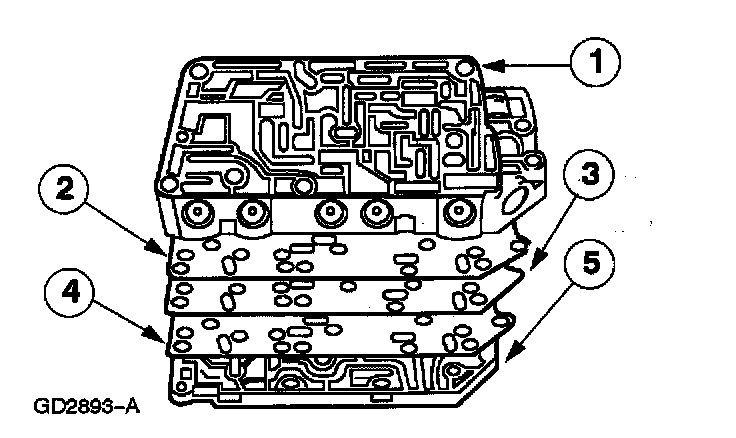 1
2
3
4
5
GD2893-A