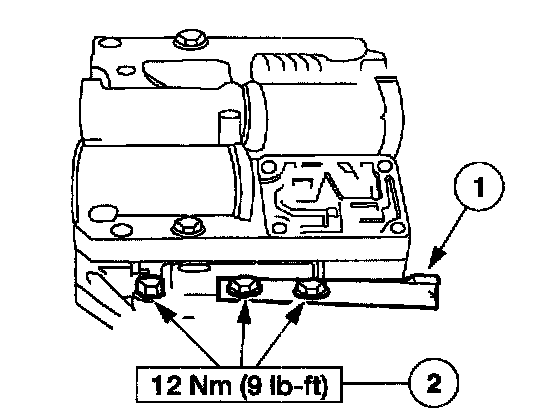 1

12 Nm (9 lb-ft)

2