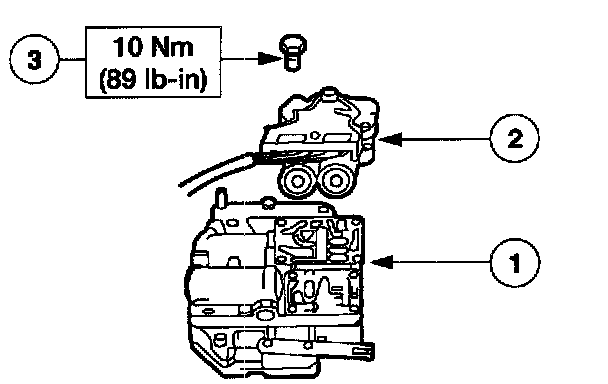 3
10 Nm
(89 lb-in)

2

1