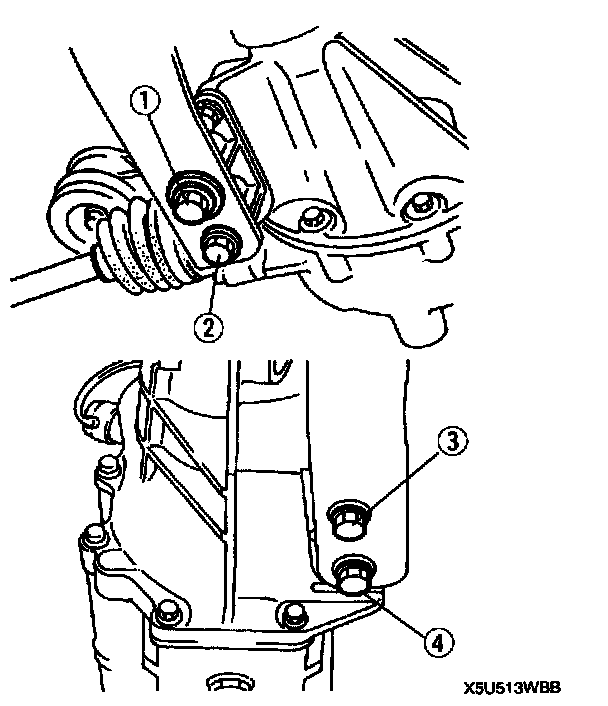 1
2
3
4
X5U513WBB