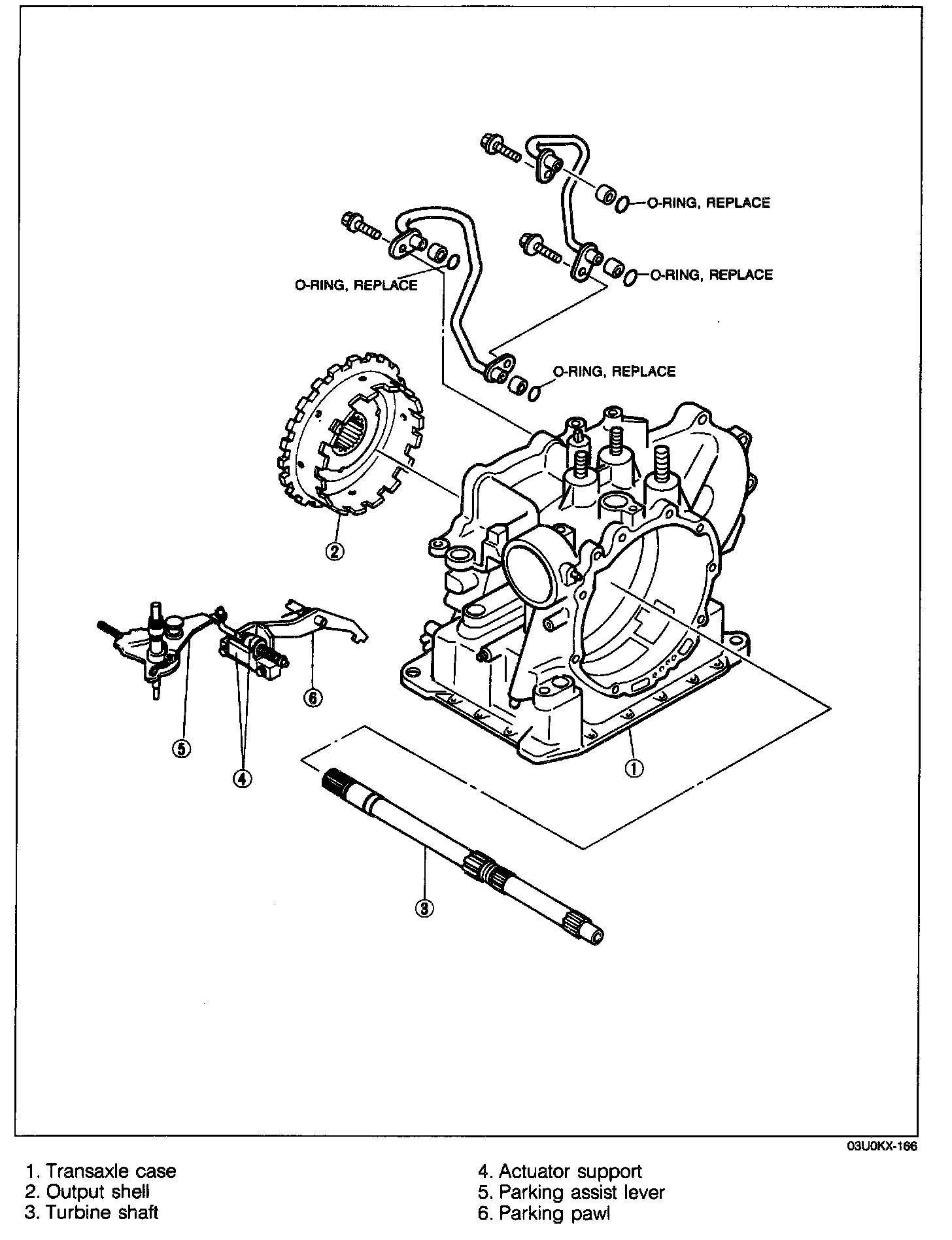 O-RING, REPLACE

O-RING, REPLACE

O-RING, REPLACE

O-RING, REPLACE

②

⑥

⑤

④

①

③

03U0KX-166

1. Transaxle case
2. Output shell
3. Turbine shaft

4. Actuator support
5. Parking assist lever
6. Parking pawl