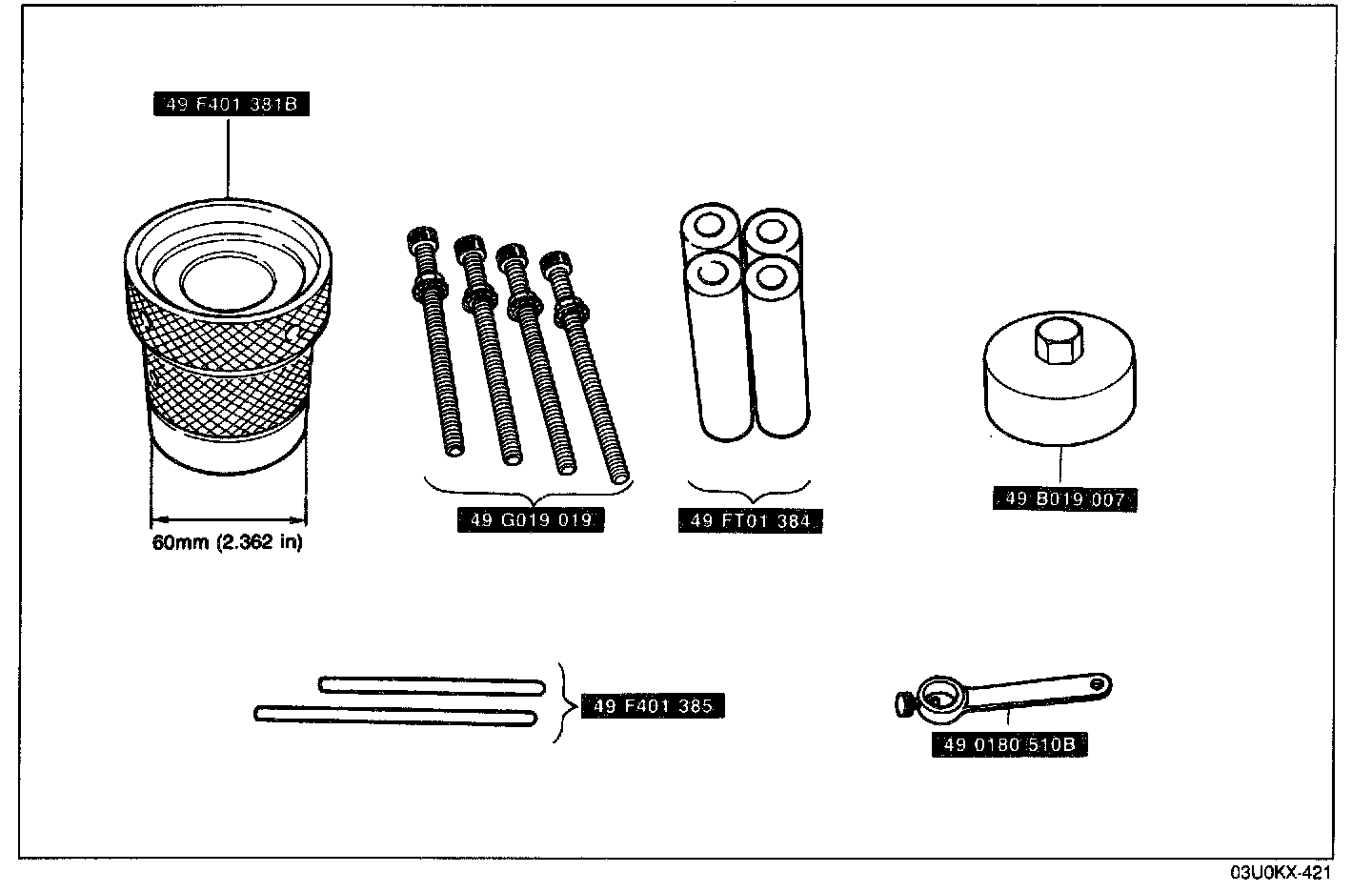 49 F401 381B

60mm (2.362 in)

49 G019 019

49 FT01 384

49 B019 007

49 F401 385

49 0180 510B

03U0KX-421