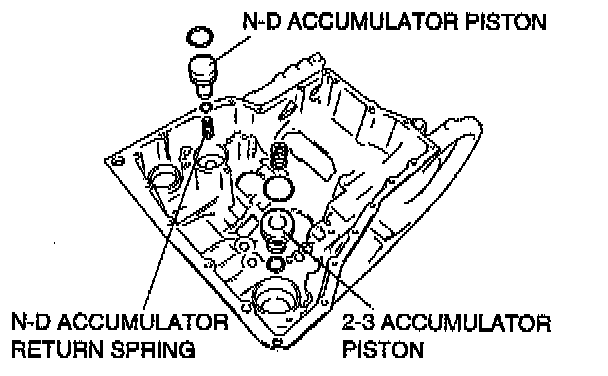 N-D ACCUMULATOR PISTON

N-D ACCUMULATOR RETURN SPRING

2-3 ACCUMULATOR PISTON