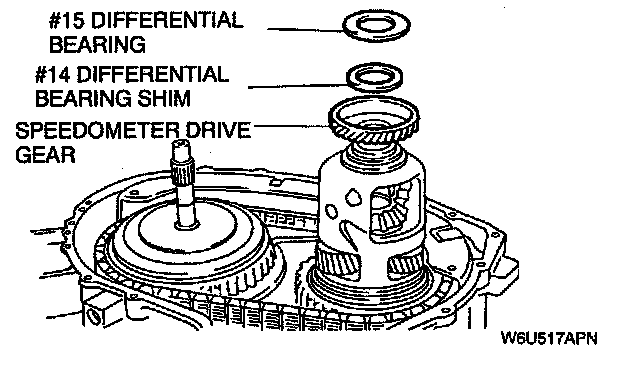 #15 DIFFERENTIAL BEARING

#14 DIFFERENTIAL BEARING SHIM

SPEEDOMETER DRIVE GEAR

W6U517APN