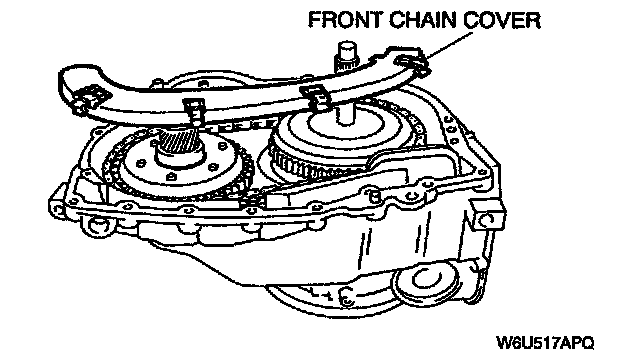 FRONT CHAIN COVER

W6U517APQ