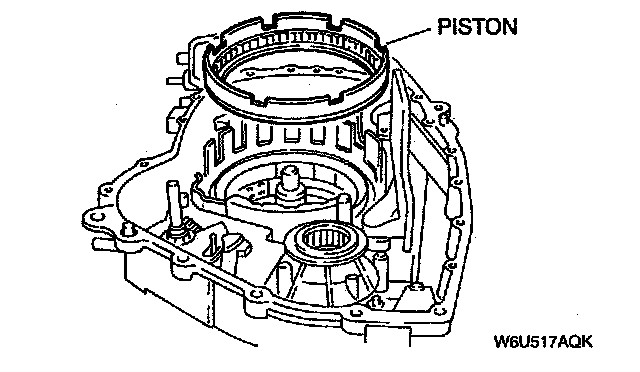 PISTON

W6U517AQK