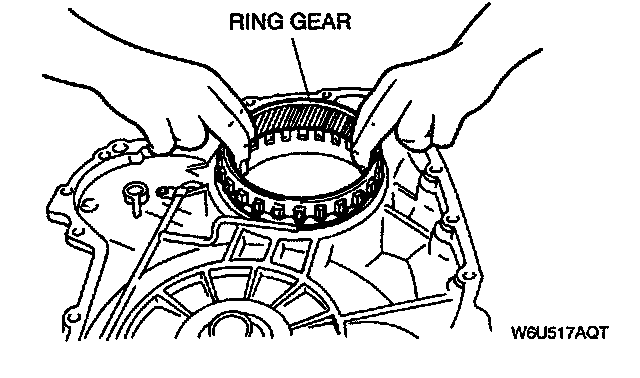 RING GEAR

W6U517AQT