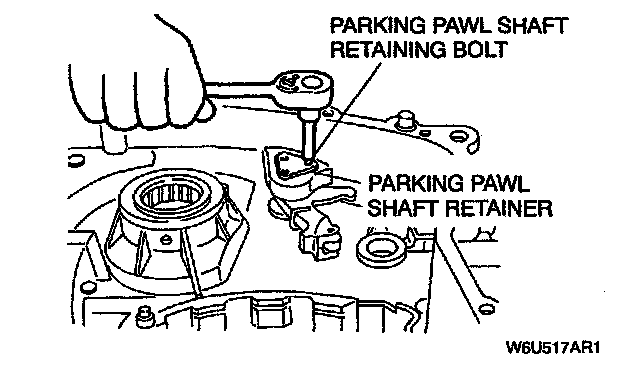 PARKING PAWL SHAFT
RETAINING BOLT

PARKING PAWL
SHAFT RETAINER

W6U517AR1