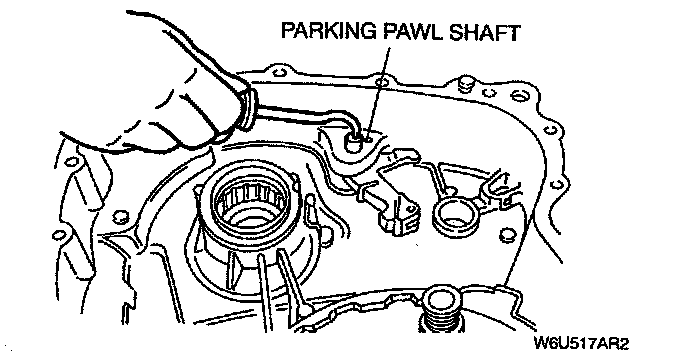 PARKING PAWL SHAFT

W6U517AR2