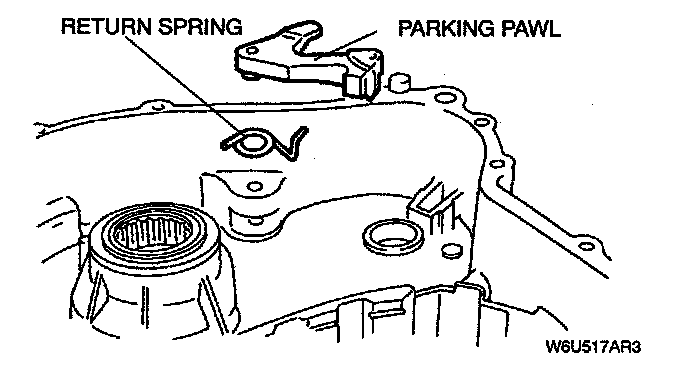 RETURN SPRING
PARKING PAWL
W6U517AR3