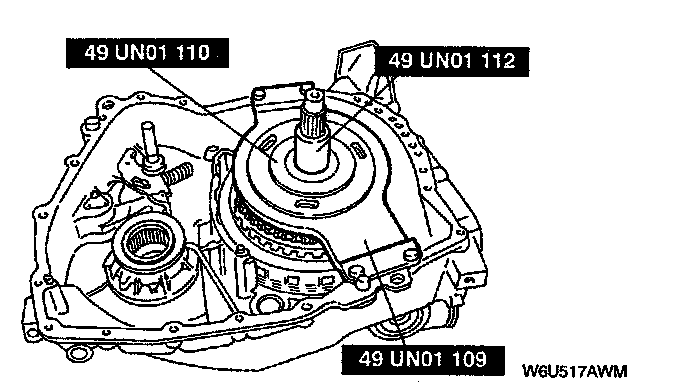 49 UN01 110

49 UN01 112

49 UN01 109

W6U517AWM