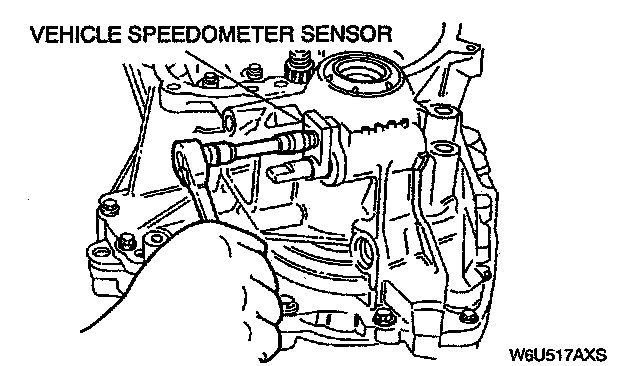 VEHICLE SPEEDOMETER SENSOR

W6U517AXS