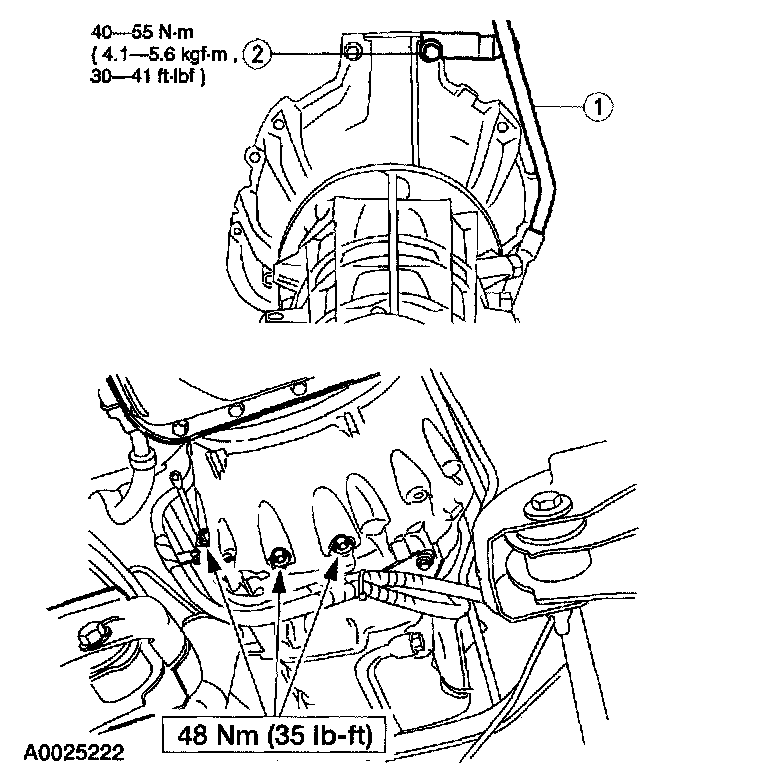 40—55 N·m
( 4.1—5.6 kgf·m ,
30—41 ft·lbf )

2

1

48 Nm (35 lb-ft)

A0025222