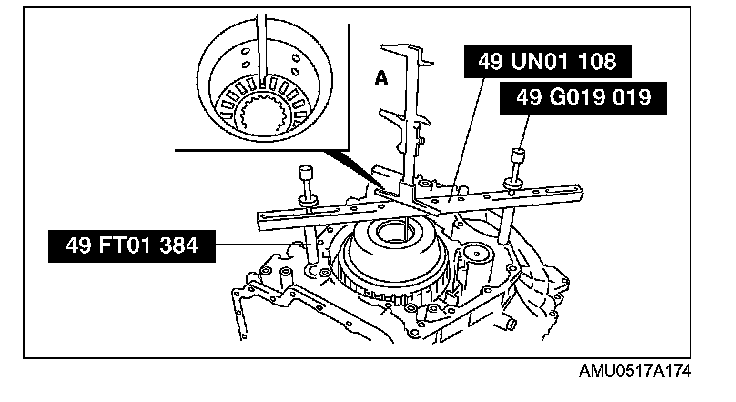 A

49 UN01 108

49 G019 019

49 FT01 384

AMU0517A174