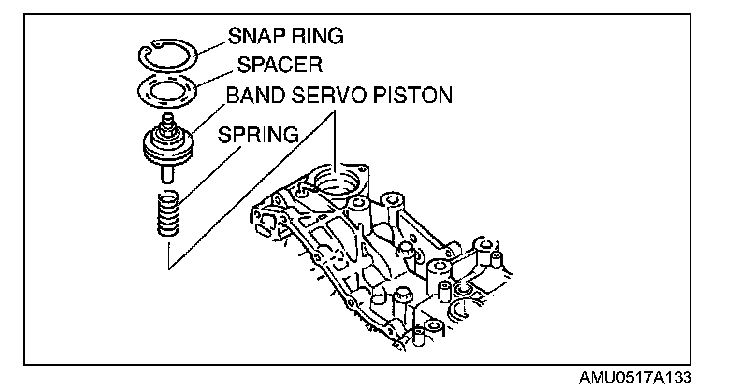 SNAP RING
SPACER
BAND SERVO PISTON
SPRING

AMU0517A133