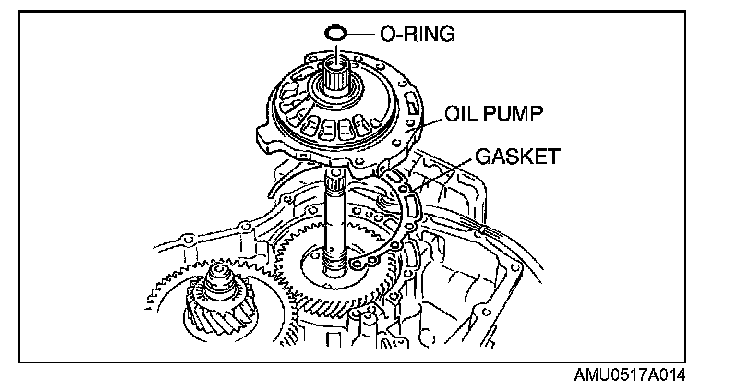 O-RING

OIL PUMP

GASKET

AMU0517A014