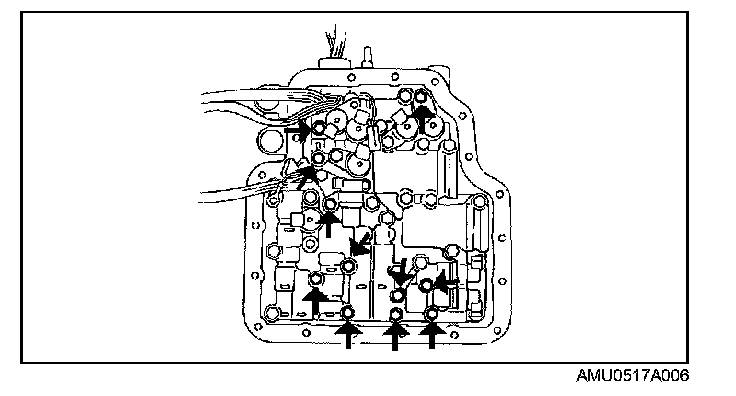 AMU0517A006