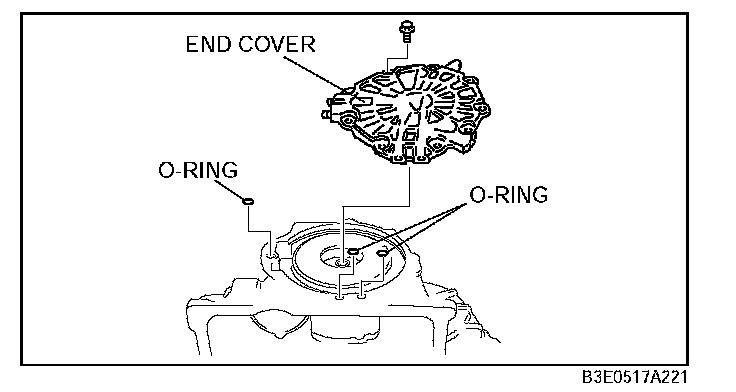 END COVER

O-RING

O-RING

B3E0517A221