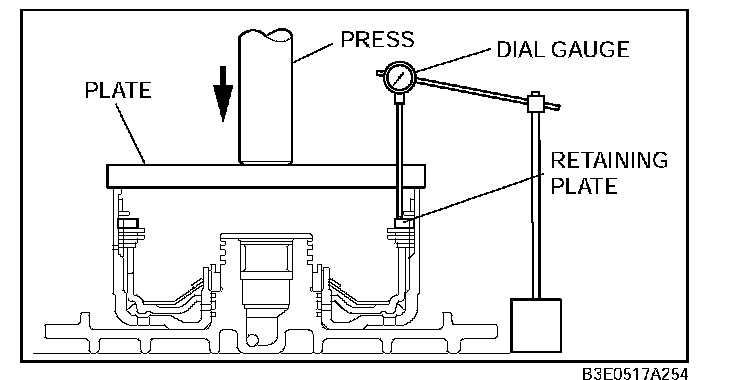 PRESS
DIAL GAUGE
PLATE
RETAINING PLATE
B3E0517A254