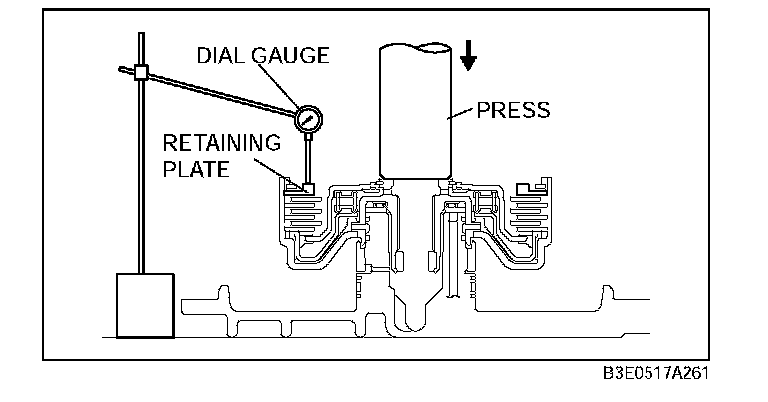 DIAL GAUGE

PRESS

RETAINING PLATE

B3E0517A261