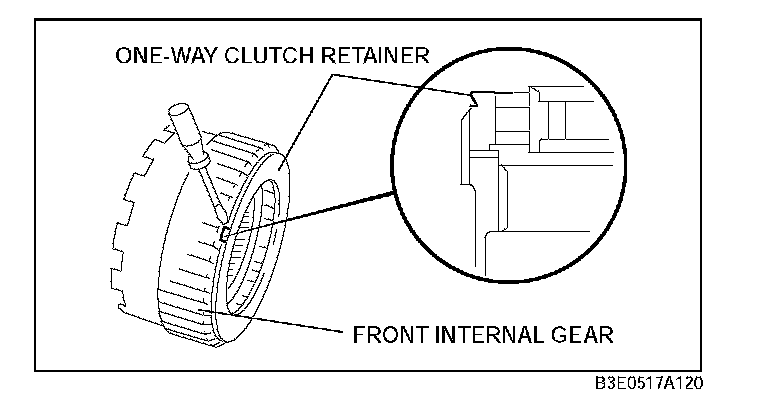 ONE-WAY CLUTCH RETAINER

FRONT INTERNAL GEAR

B3E0517A120