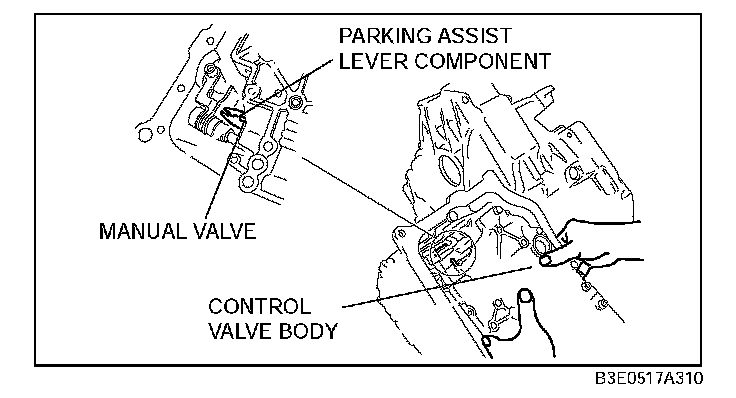 PARKING ASSIST LEVER COMPONENT

MANUAL VALVE

CONTROL VALVE BODY

B3E0517A310