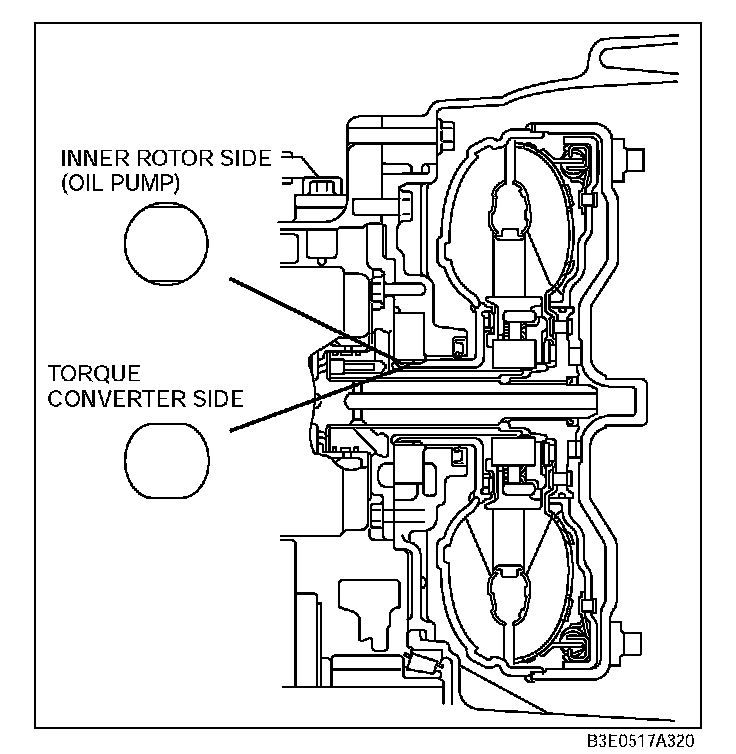 INNER ROTOR SIDE (OIL PUMP)

TORQUE CONVERTER SIDE

B3E0517A320