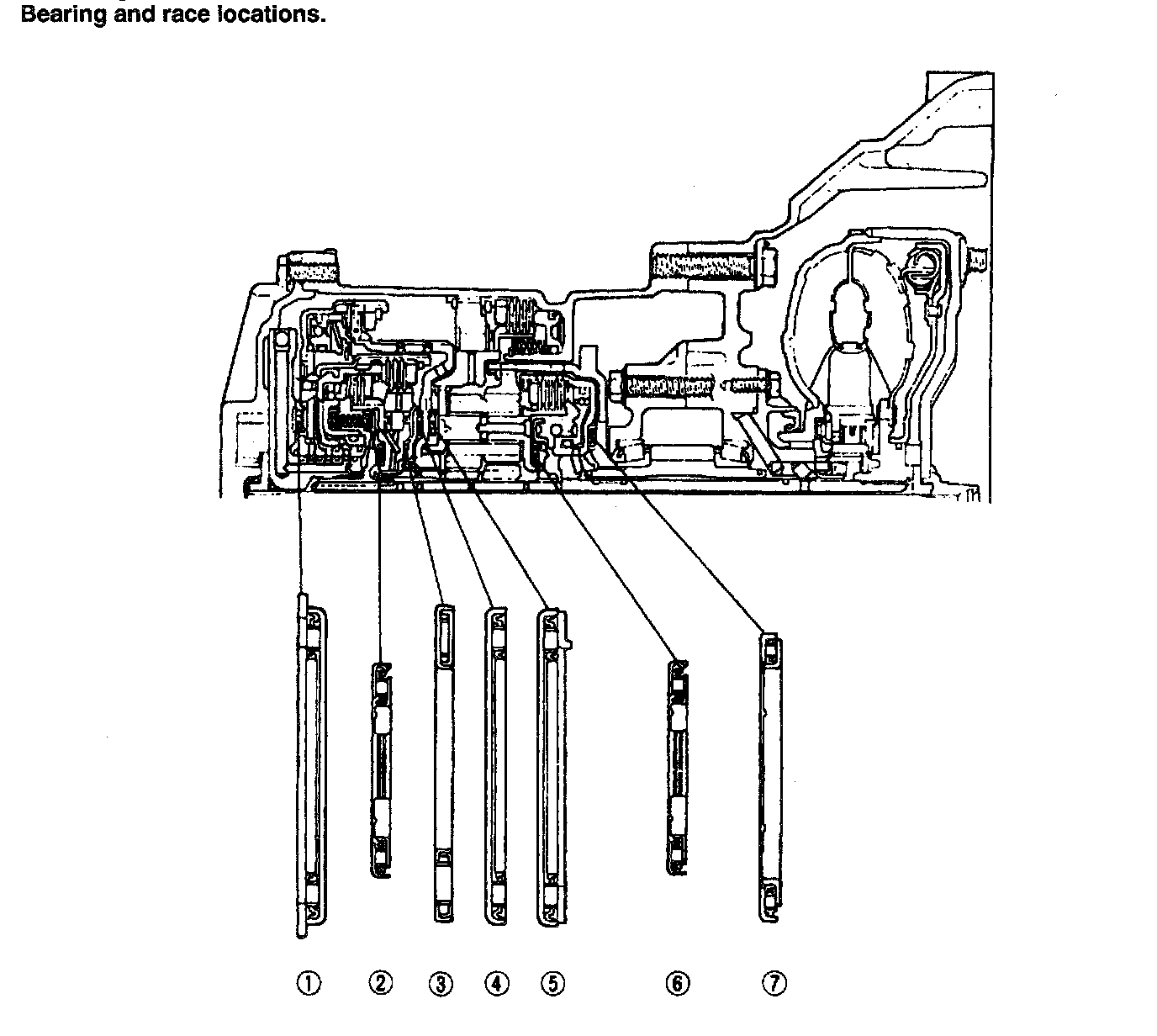 Bearing and race locations.

①
②
③
④
⑤
⑥
⑦