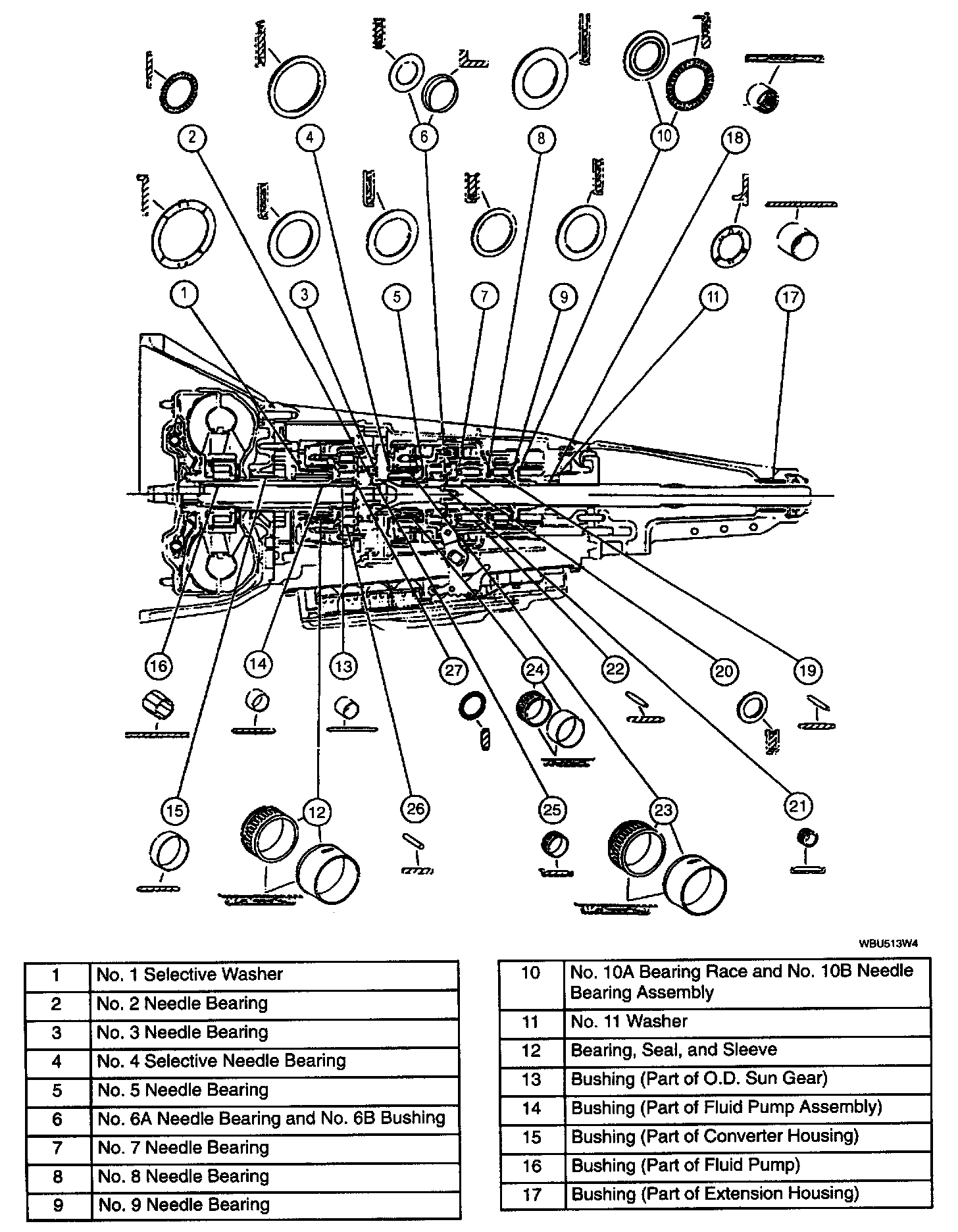 2 4 6 8 10 18

1 3 5 7 9 11 17

16 14 13 27 24 22 20 19

15 12 26 25 23 21

WBU513W4

| 1 | No. 1 Selective Washer |
|---|---|
| 2 | No. 2 Needle Bearing |
| 3 | No. 3 Needle Bearing |
| 4 | No. 4 Selective Needle Bearing |
| 5 | No. 5 Needle Bearing |
| 6 | No. 6A Needle Bearing and No. 6B Bushing |
| 7 | No. 7 Needle Bearing |
| 8 | No. 8 Needle Bearing |
| 9 | No. 9 Needle Bearing |

| 10 | No. 10A Bearing Race and No. 10B Needle Bearing Assembly |
|---|---|
| 11 | No. 11 Washer |
| 12 | Bearing, Seal, and Sleeve |
| 13 | Bushing (Part of O.D. Sun Gear) |
| 14 | Bushing (Part of Fluid Pump Assembly) |
| 15 | Bushing (Part of Converter Housing) |
| 16 | Bushing (Part of Fluid Pump) |
| 17 | Bushing (Part of Extension Housing) |