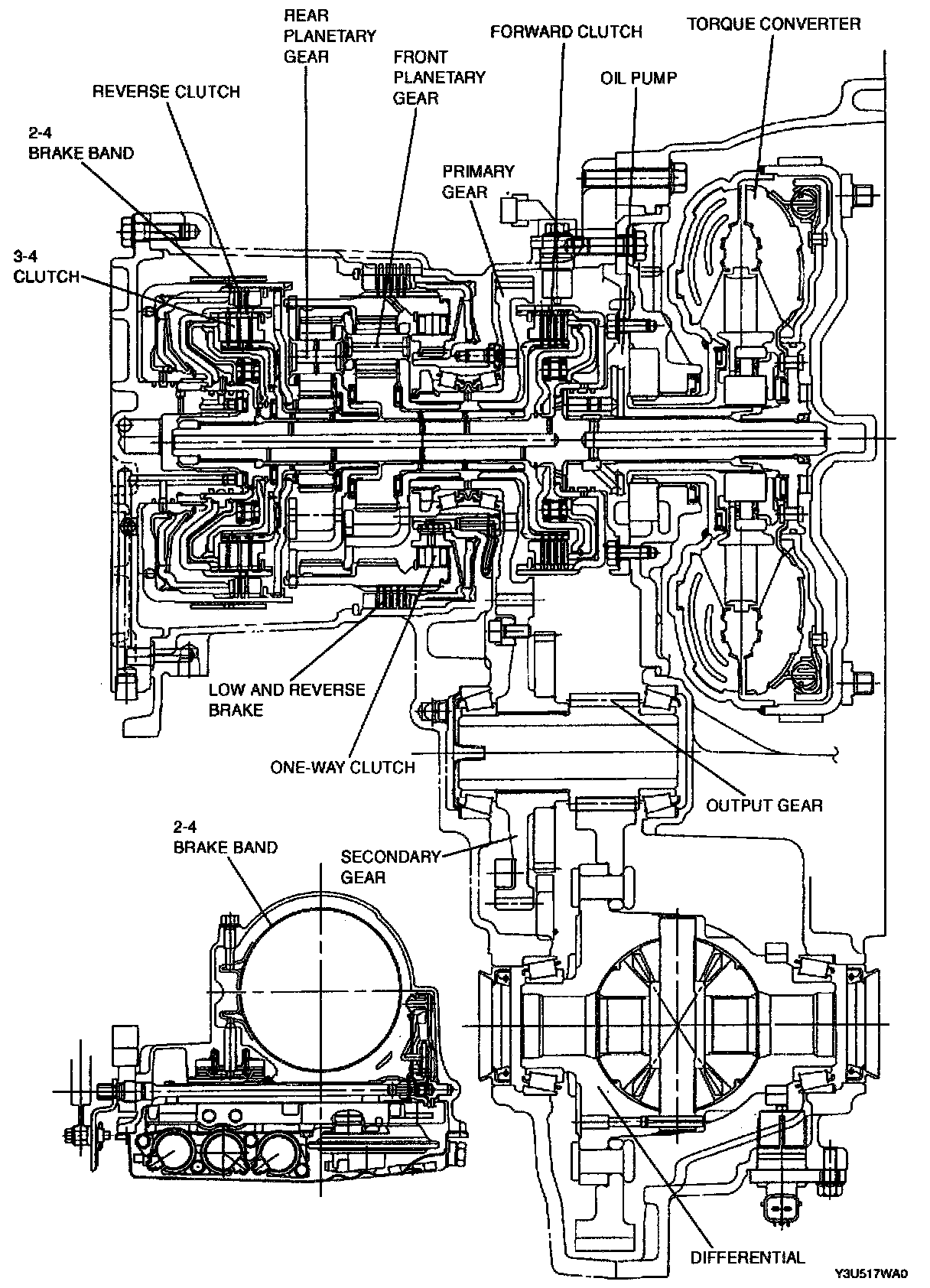 REAR PLANETARY GEAR

FORWARD CLUTCH

TORQUE CONVERTER

FRONT PLANETARY GEAR

OIL PUMP

REVERSE CLUTCH

2-4 BRAKE BAND

PRIMARY GEAR

3-4 CLUTCH

LOW AND REVERSE BRAKE

ONE-WAY CLUTCH

OUTPUT GEAR

2-4 BRAKE BAND

SECONDARY GEAR

DIFFERENTIAL

Y3U517WA0