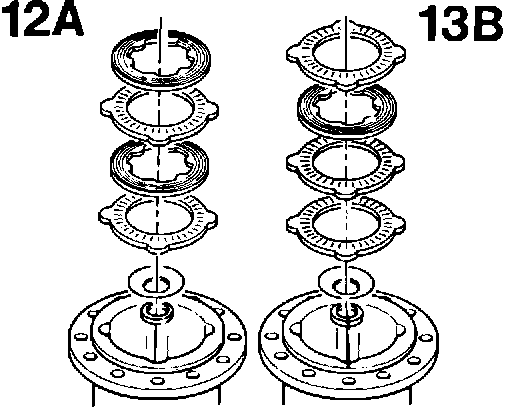 12A

13B