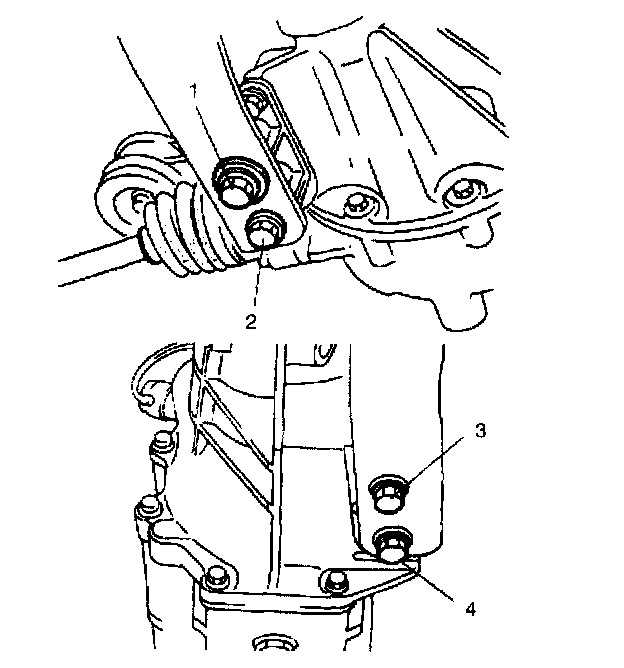 1
2
3
4