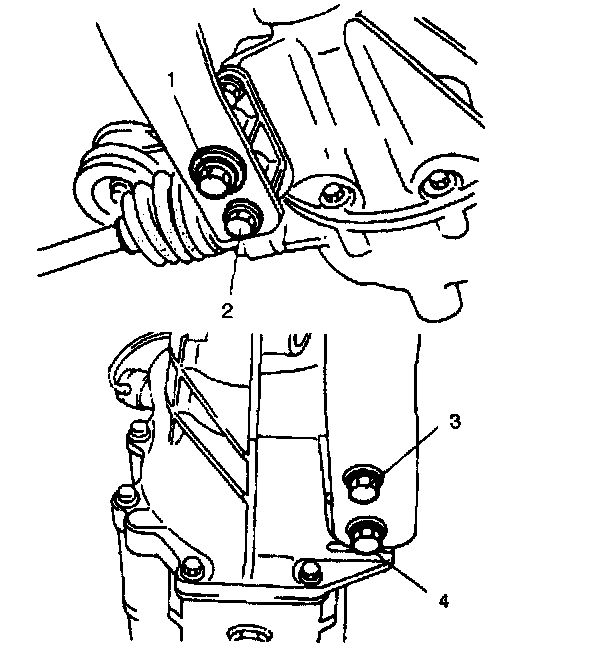 1
2
3
4