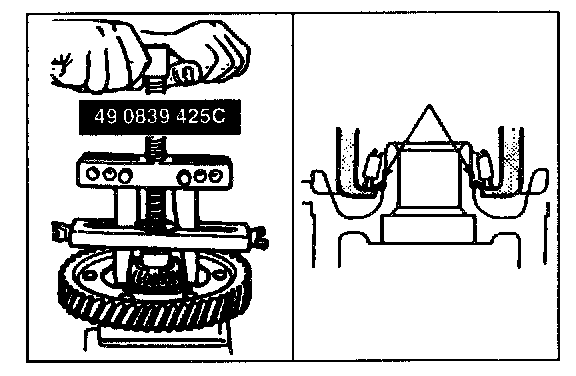 49 0839 425C