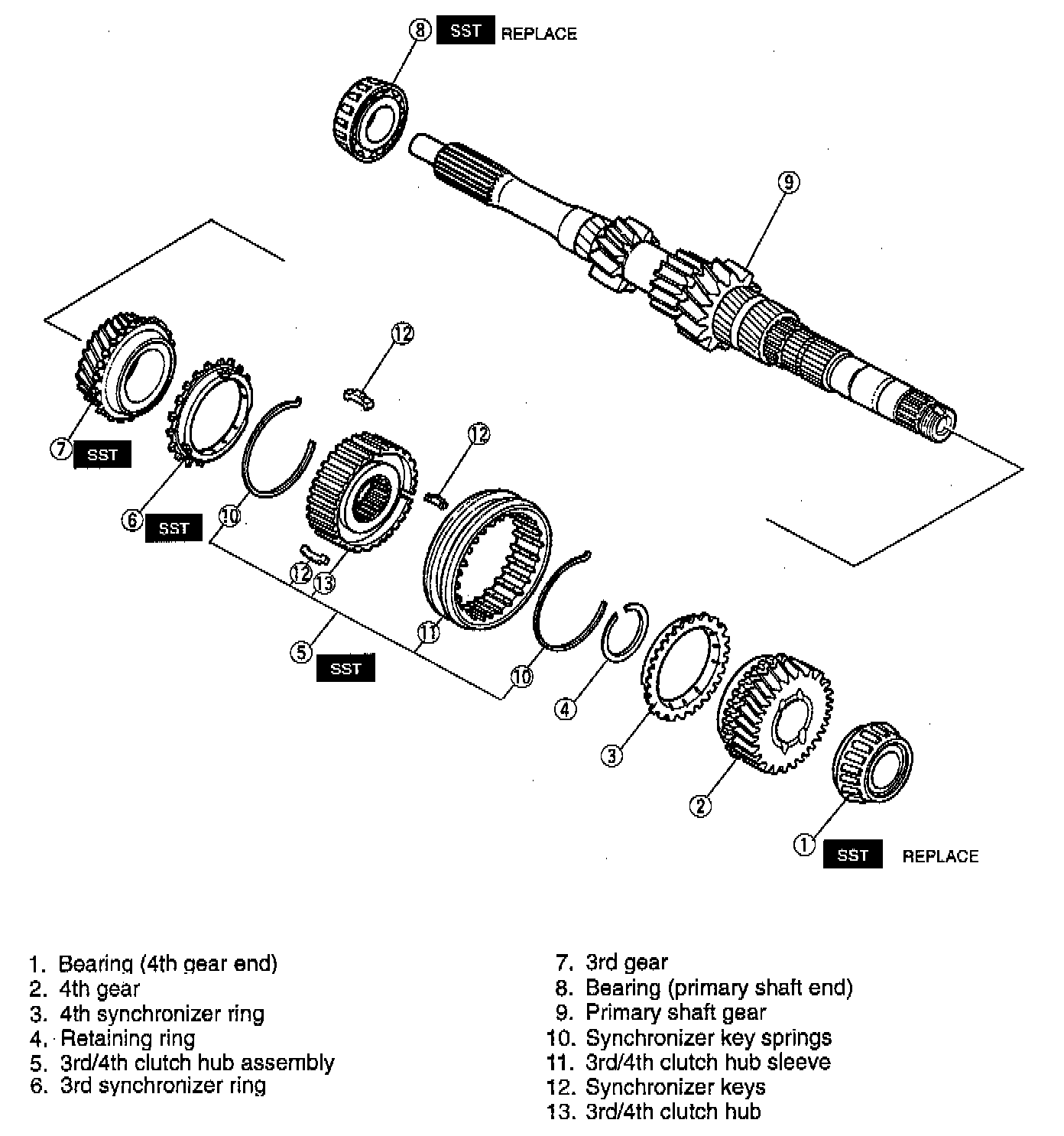 8 SST REPLACE

9

12

12

7 SST

6 SST

10

12 13

5 SST

11

10

4

3

2

1 SST REPLACE

1. Bearing (4th gear end)
2. 4th gear
3. 4th synchronizer ring
4. Retaining ring
5. 3rd/4th clutch hub assembly
6. 3rd synchronizer ring

7. 3rd gear
8. Bearing (primary shaft end)
9. Primary shaft gear
10. Synchronizer key springs
11. 3rd/4th clutch hub sleeve
12. Synchronizer keys
13. 3rd/4th clutch hub