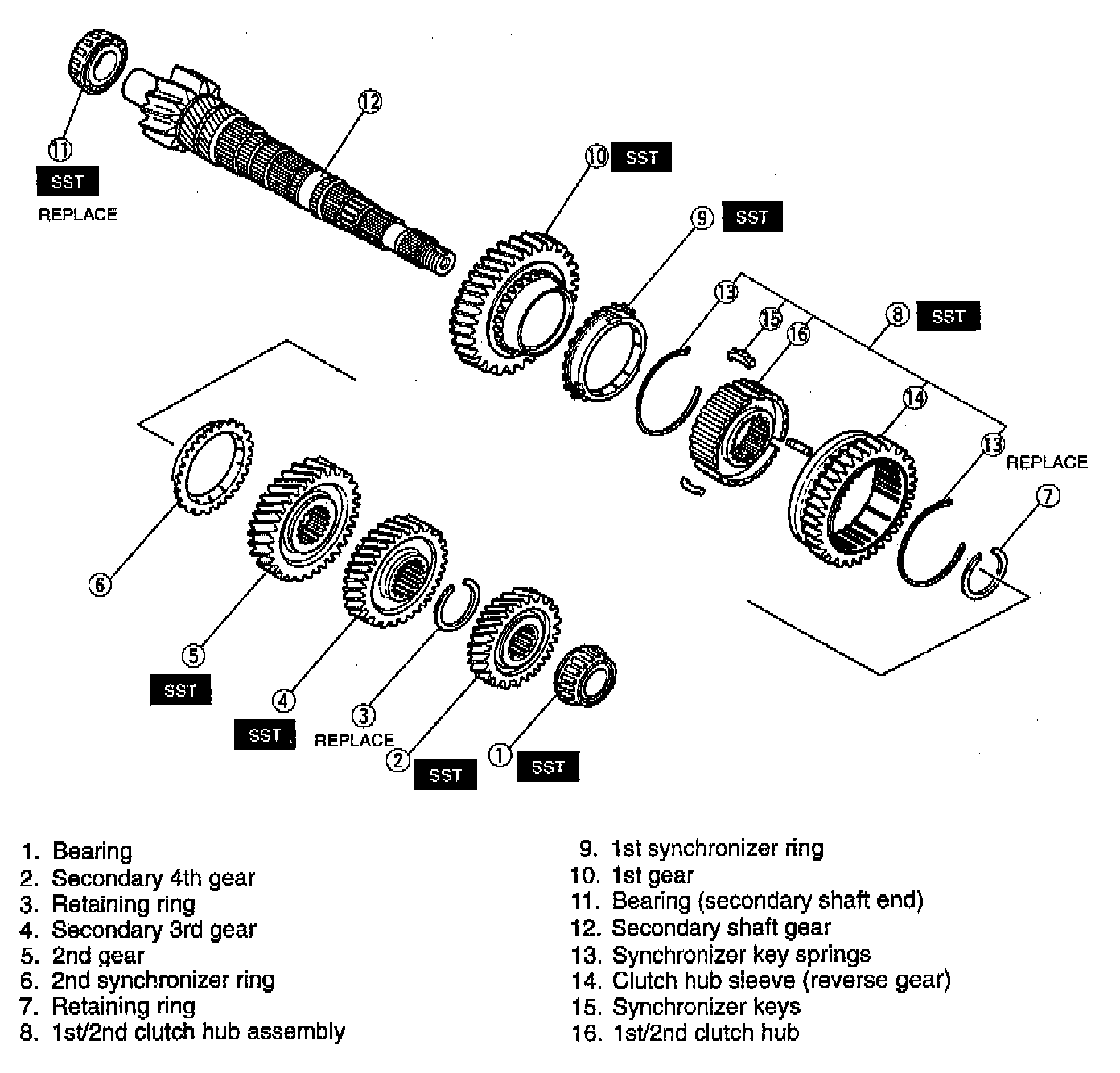 11
SST
REPLACE
12
10 SST
9 SST
13
15
16
8 SST
14
13
REPLACE
7
6
5
SST
4
SST
3
REPLACE
2
SST
1
SST

1. Bearing
2. Secondary 4th gear
3. Retaining ring
4. Secondary 3rd gear
5. 2nd gear
6. 2nd synchronizer ring
7. Retaining ring
8. 1st/2nd clutch hub assembly

9. 1st synchronizer ring
10. 1st gear
11. Bearing (secondary shaft end)
12. Secondary shaft gear
13. Synchronizer key springs
14. Clutch hub sleeve (reverse gear)
15. Synchronizer keys
16. 1st/2nd clutch hub